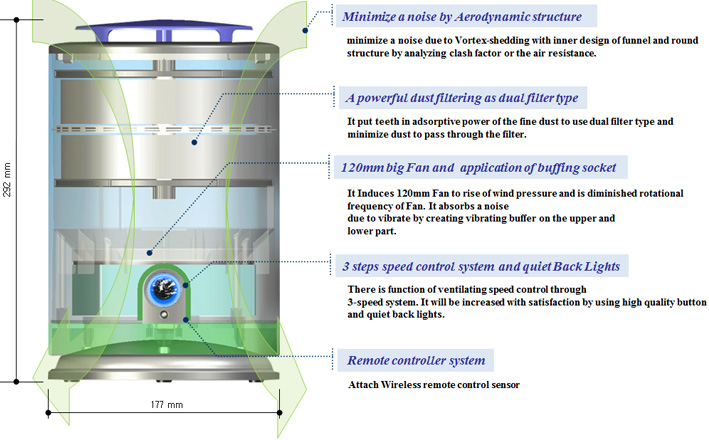 292 mm

177 mm

Minimize a noise by Aerodynamic structure

minimize a noise due to Vortex-shedding with inner design of funnel and round structure by analyzing clash factor or the air resistance.

A powerful dust filtering as dual filter type

It put teeth in adsorptive power of the fine dust to use dual filter type and minimize dust to pass through the filter.

120mm big Fan and application of buffing socket

It Induces 120mm Fan to rise of wind pressure and is diminished rotational frequency of Fan. It absorbs a noise
due to vibrate by creating vibrating buffer on the upper and lower part.

3 steps speed control system and quiet Back Lights

There is function of ventilating speed control through
3-speed system. It will be increased with satisfaction by using high quality button and quiet back lights.

Remote controller system

Attach Wireless remote control sensor