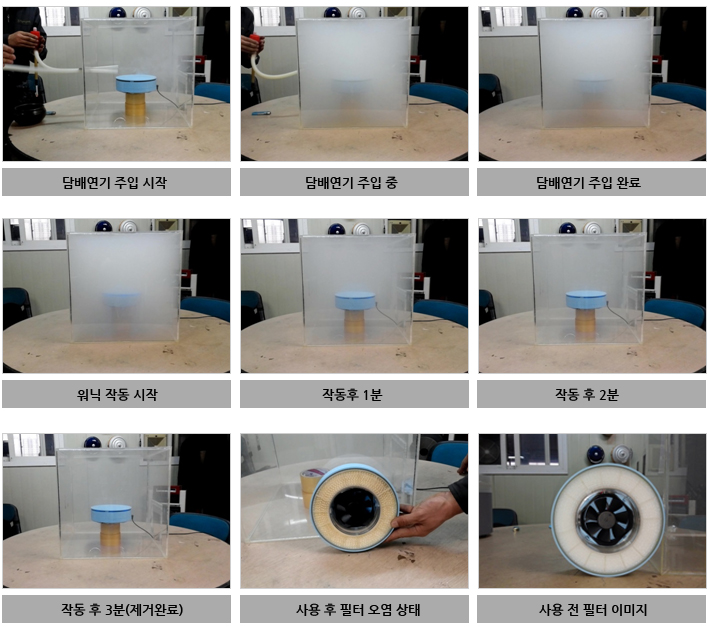 담배연기 주입 시작

담배연기 주입 중

담배연기 주입 완료

워닉 작동 시작

작동후 1분

작동 후 2분

작동 후 3분(제거완료)

사용 후 필터 오염 상태

사용 전 필터 이미지